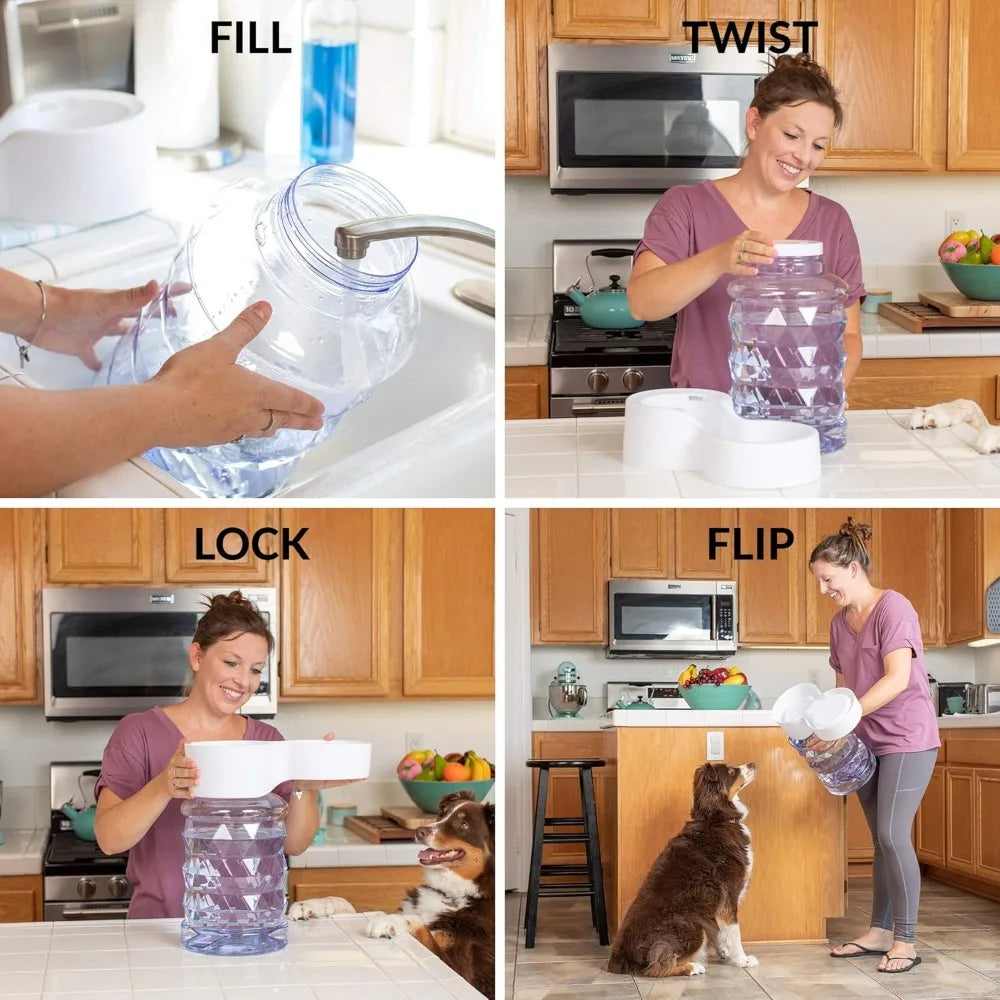 FILL

TWIST

LOCK

FLIP