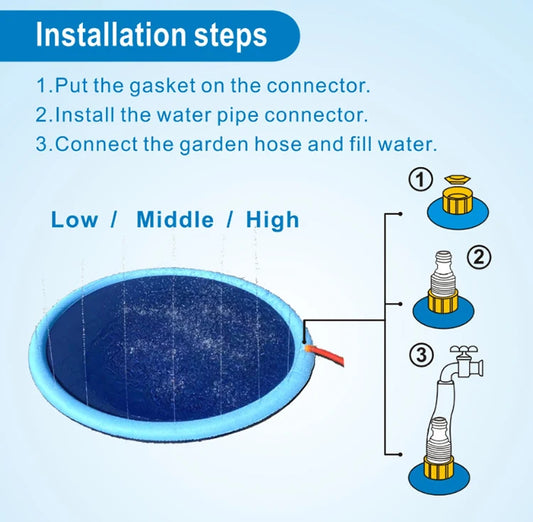 Installation steps

1.Put the gasket on the connector.
2.Install the water pipe connector.
3.Connect the garden hose and fill water.

Low / Middle / High

①

②

③